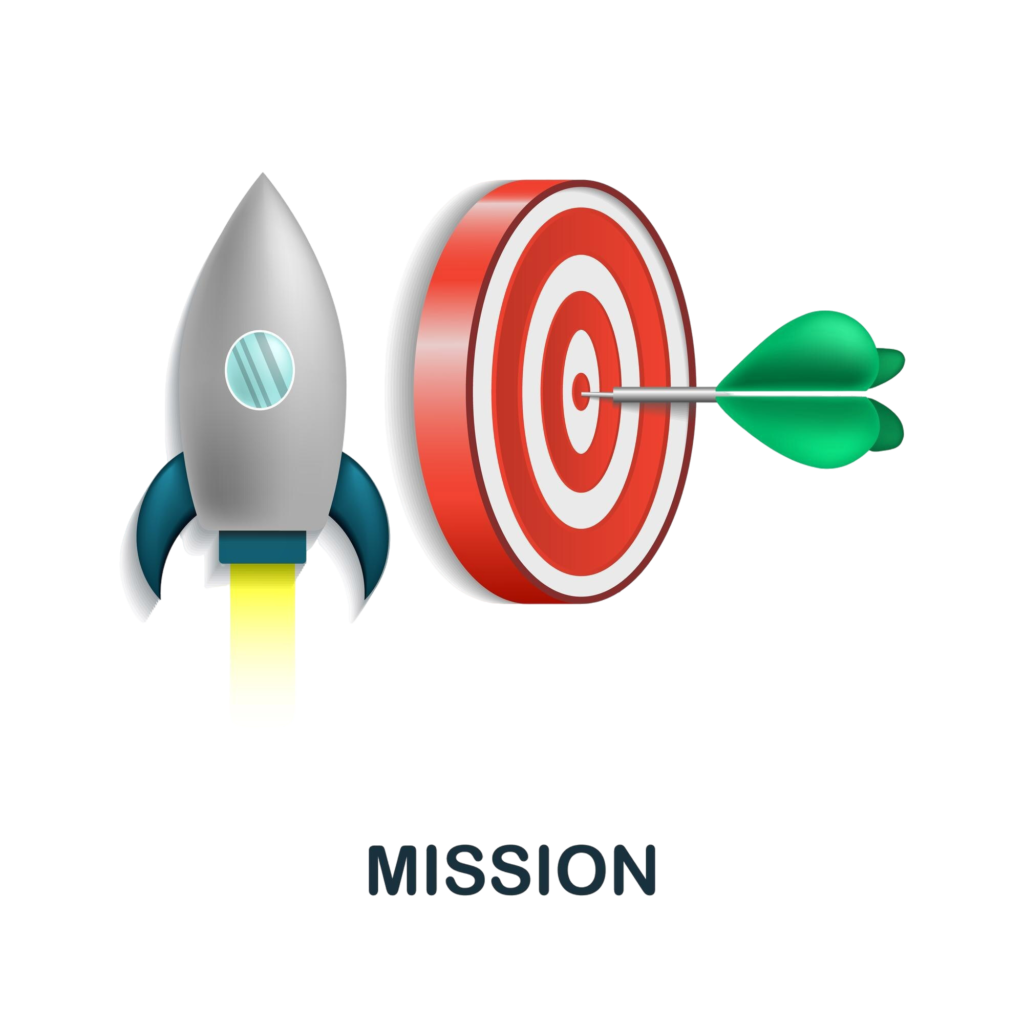 MISSION